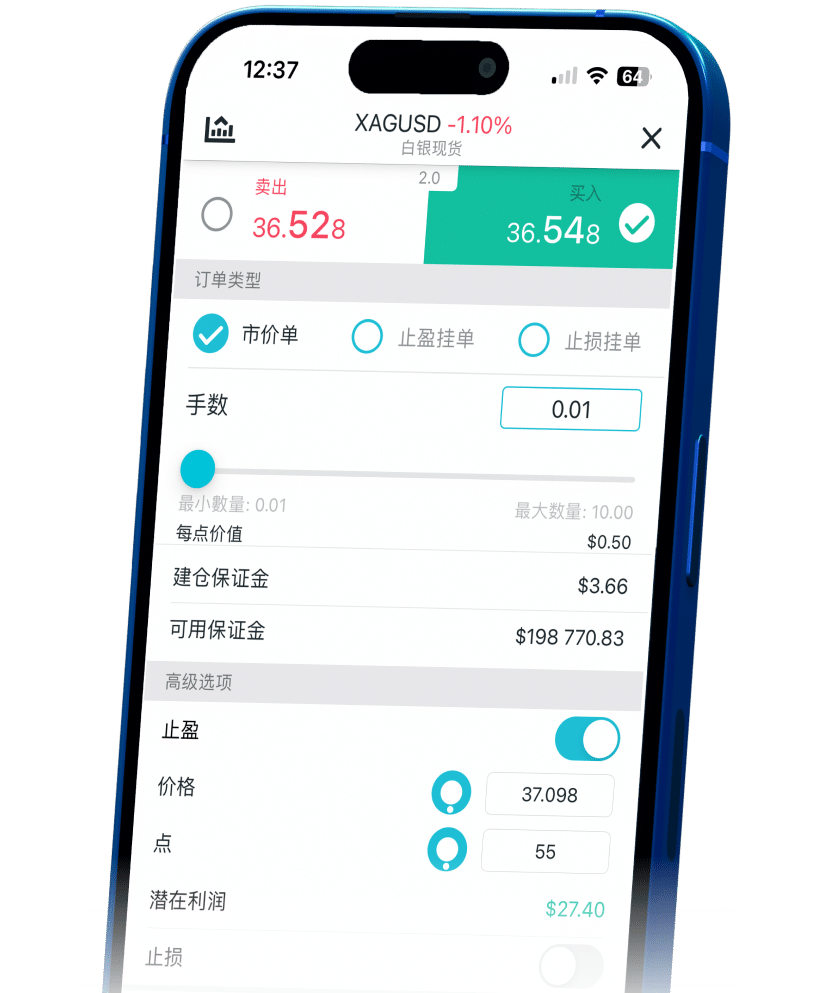 12:37

64

XAGUSD -1.10%
白银现货

卖出
36.528

2.0

买入
36.548

订单类型

市价单 止盈挂单 止损挂单

手数 0.01

最小数量: 0.01 最大数量: 10.00

每点价值 $0.50

建仓保证金 $3.66

可用保证金 $198 770.83

高级选项

止盈

价格 37.098

点 55

潜在利润 $27.40

止损